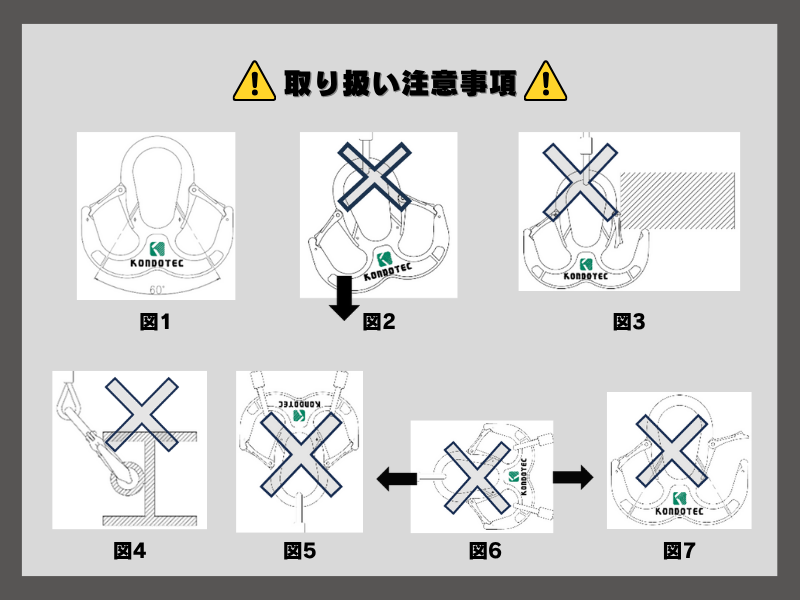 取り扱い注意事項

KONDOTEC
60°
図1

KONDOTEC
図2

KONDOTEC
図3

図4

KONDOTEC
図5

KONDOTEC
図6

KONDOTEC
図7